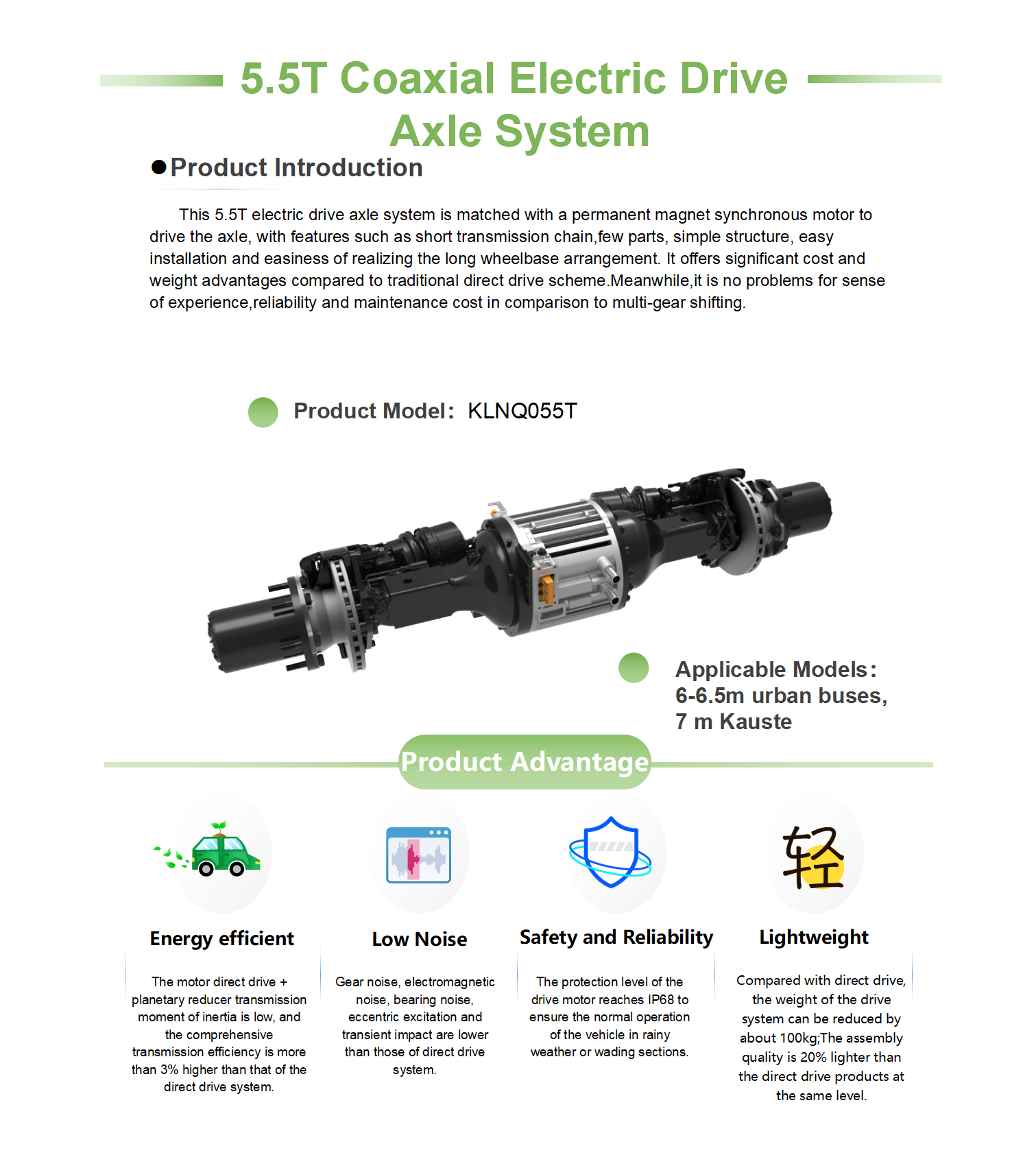 5.5T Coaxial Electric Drive Axle System

●Product Introduction

This 5.5T electric drive axle system is matched with a permanent magnet synchronous motor to drive the axle, with features such as short transmission chain,few parts, simple structure, easy installation and easiness of realizing the long wheelbase arrangement. It offers significant cost and weight advantages compared to traditional direct drive scheme.Meanwhile,it is no problems for sense of experience,reliability and maintenance cost in comparison to multi-gear shifting.

Product Model: KLNQ055T

Applicable Models: 6-6.5m urban buses, 7 m Kauste

Product Advantage

轻

Energy efficient

The motor direct drive + planetary reducer transmission moment of inertia is low, and the comprehensive transmission efficiency is more than 3% higher than that of the direct drive system.

Low Noise

Gear noise, electromagnetic noise, bearing noise, eccentric excitation and transient impact are lower than those of direct drive system.

Safety and Reliability

The protection level of the drive motor reaches IP68 to ensure the normal operation of the vehicle in rainy weather or wading sections.

Lightweight

Compared with direct drive, the weight of the drive system can be reduced by about 100kg;The assembly quality is 20% lighter than the direct drive products at the same level.